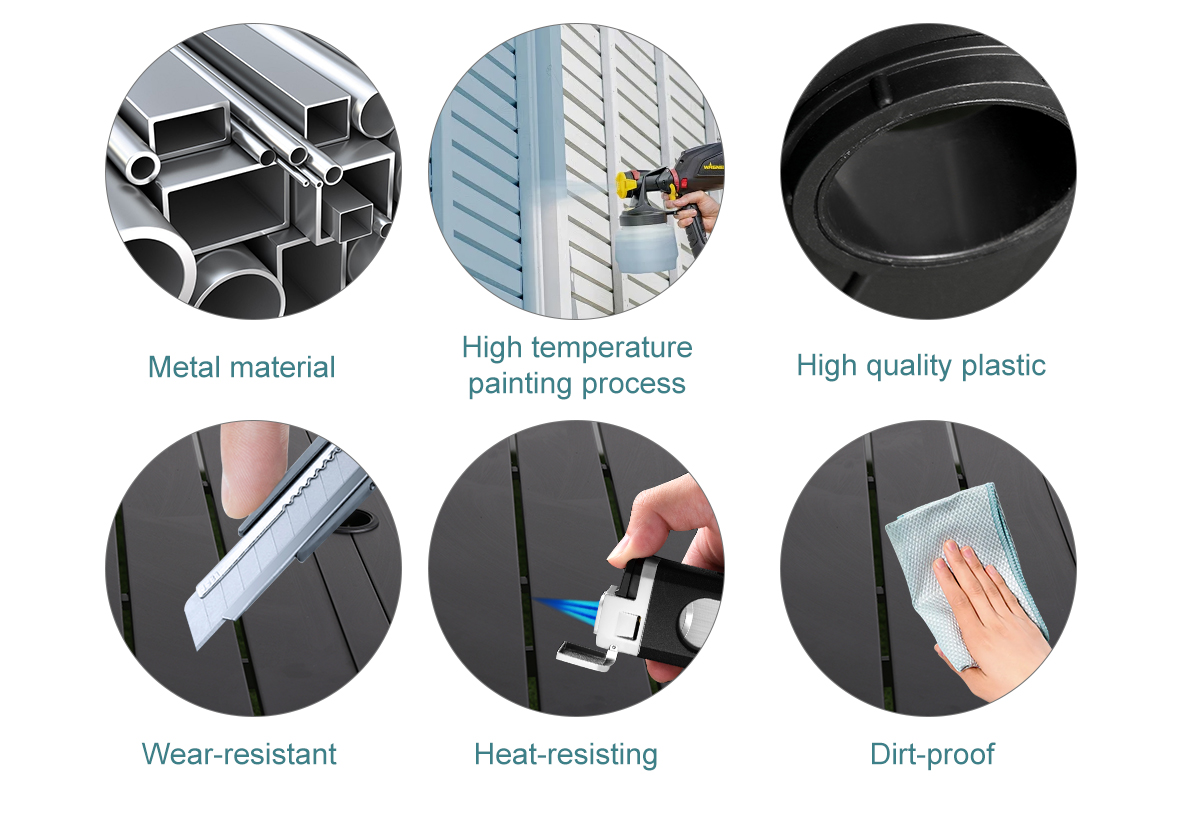 WAGNER

Metal material

High temperature painting process

High quality plastic

Wear-resistant

Heat-resisting

Dirt-proof